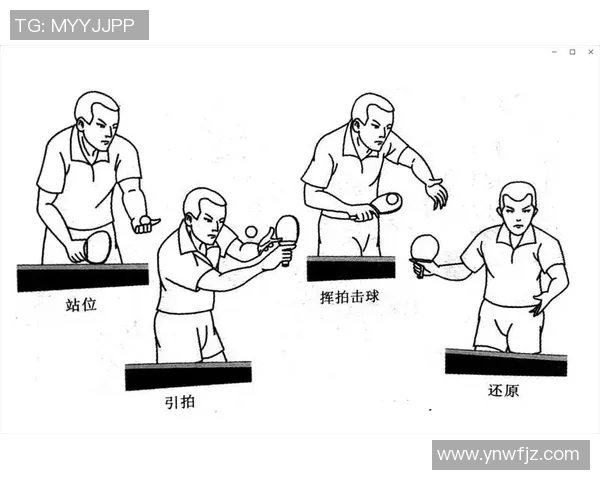 TG: MYYJJPP

站位

引拍

挥拍击球

还原

www.ynwfjz.com